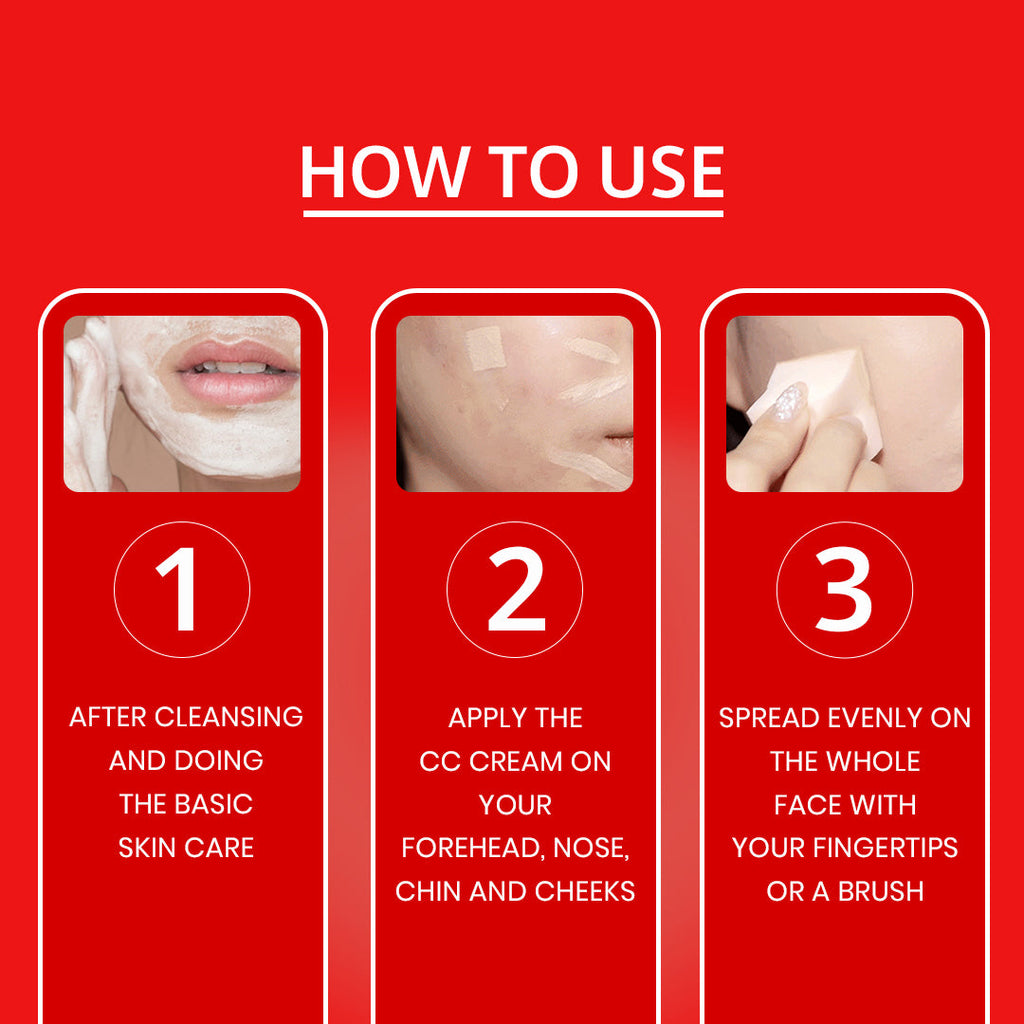 HOW TO USE

1

AFTER CLEANSING AND DOING THE BASIC SKIN CARE

2

APPLY THE CC CREAM ON YOUR FOREHEAD, NOSE, CHIN AND CHEEKS

3

SPREAD EVENLY ON THE WHOLE FACE WITH YOUR FINGERTIPS OR A BRUSH